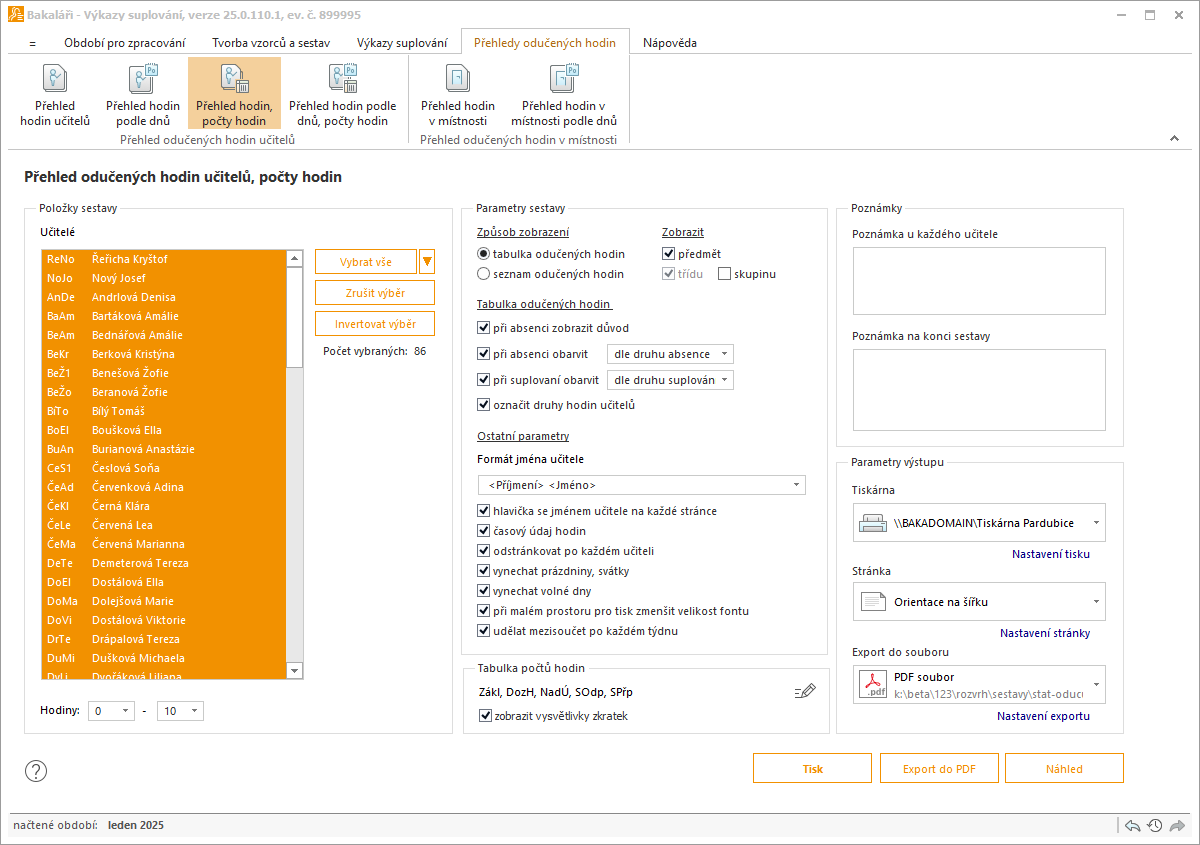 Bakaláři - Výkazy suplování, verze 25.0.110.1, ev. č. 899995

=
Období pro zpracování
Tvorba vzorců a sestav
Výkazy suplování
Přehledy odučených hodin
Nápověda

Přehled hodin učitelů
Přehled hodin podle dnů
Přehled hodin, počty hodin
Přehled hodin podle dnů, počty hodin
Přehled odučených hodin učitelů
Přehled hodin v místnosti
Přehled hodin v místnosti podle dnů
Přehled odučených hodin v místnosti

Přehled odučených hodin učitelů, počty hodin

Položky sestavy
Učitelé

| | |
|---|---|
| ReNo | Řeřicha Kryštof |
| NoJo | Nový Josef |
| AnDe | Andrlová Denisa |
| BaAm | Bartáková Amálie |
| BeAm | Bednářová Amálie |
| BeKr | Berková Kristýna |
| BeŽ1 | Benešová Žofie |
| BeŽo | Beranová Žofie |
| BíTo | Bílý Tomáš |
| BoEl | Boušková Ella |
| BuAn | Burianová Anastázie |
| CeS1 | Česlová Soňa |
| ČeAd | Červenková Adina |
| ČeKl | Černá Klára |
| ČeLe | Červená Lea |
| ČeMa | Červená Marianna |
| DeTe | Demeterová Tereza |
| DoEl | Dostálová Ella |
| DoMa | Dolejšová Marie |
| DoVi | Dostálová Viktorie |
| DrTe | Drápalová Tereza |
| DuMi | Dušková Michaela |
| DvLi | Dvořáková Liliana |

Vybrat vše
Zrušit výběr
Invertovat výběr
Počet vybraných: 86

Hodiny: 0 - 10

Parametry sestavy
Způsob zobrazení
tabulka odučených hodin
seznam odučených hodin
Zobrazit
předmět
třídu
skupinu

Tabulka odučených hodin
při absenci zobrazit důvod
při absenci obarvit dle druhu absence
při suplovaní obarvit dle druhu suplován
označit druhy hodin učitelů

Ostatní parametry
Formát jména učitele
<Příjmení> <Jméno>
hlavička se jménem učitele na každé stránce
časový údaj hodin
odstránkovat po každém učiteli
vynechat prázdniny, svátky
vynechat volné dny
při malém prostoru pro tisk zmenšit velikost fontu
udělat mezisoučet po každém týdnu

Tabulka počtů hodin
Zákl, DozH, NadÚ, SOdp, SPřp
zobrazit vysvětlivky zkratek

Poznámky
Poznámka u každého učitele
Poznámka na konci sestavy

Parametry výstupu
Tiskárna
\\BAKADOMAIN\Tiskárna Pardubice
Nastavení tisku
Stránka
Orientace na šířku
Nastavení stránky
Export do souboru
PDF soubor
k:\beta\123\rozvrh\sestavy\stat-oduc
Nastavení exportu

Tisk
Export do PDF
Náhled

načtené období: leden 2025